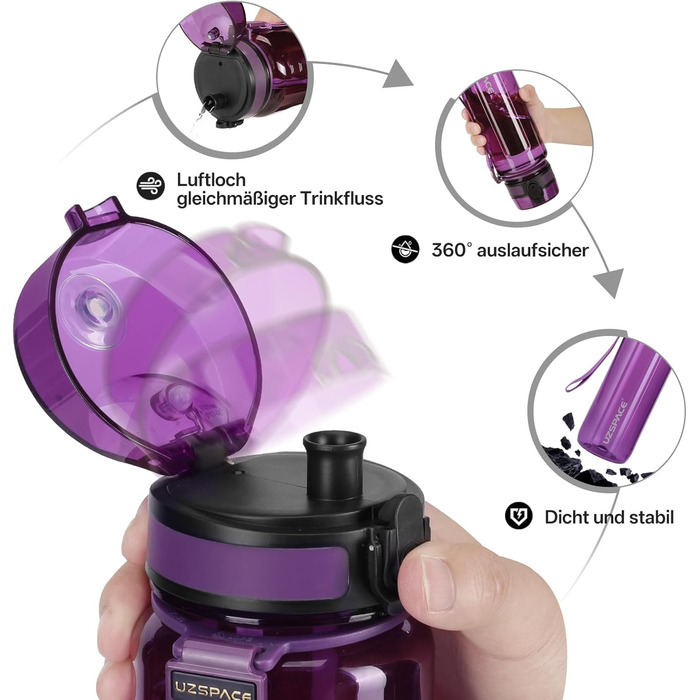 Luftloch
gleichmäßiger Trinkfluss

360° auslaufsicher

UZSPACE

Dicht und stabil

UZSPACE