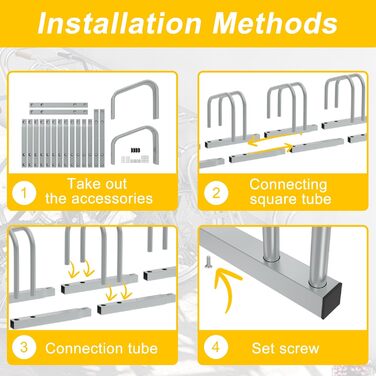 Installation Methods

1 Take out the accessories

2 Connecting square tube

3 Connection tube

4 Set screw