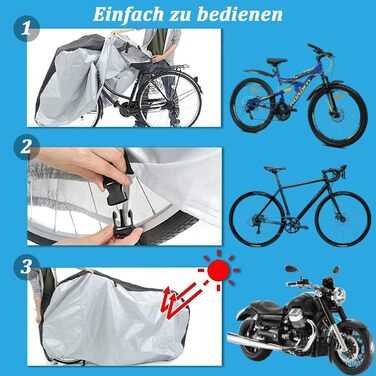 Einfach zu bedienen

1

2

3