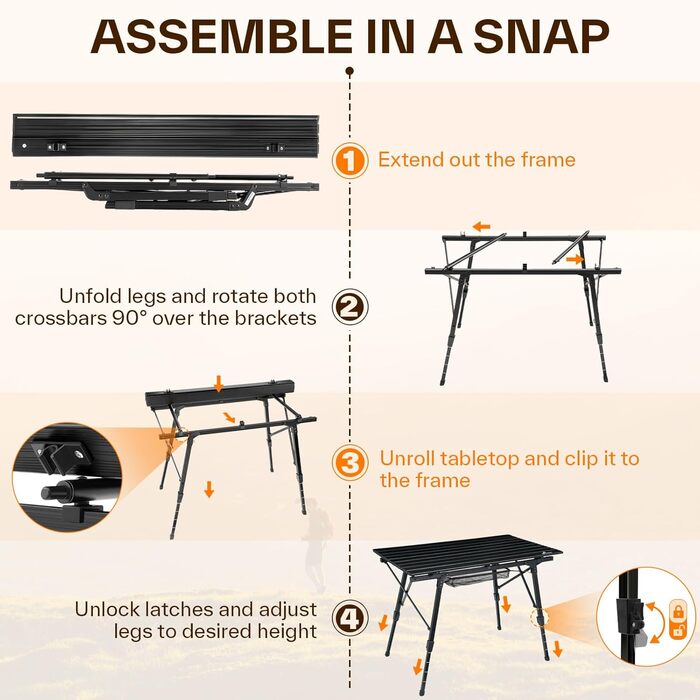 ASSEMBLE IN A SNAP

1 Extend out the frame

Unfold legs and rotate both crossbars 90° over the brackets 2

3 Unroll tabletop and clip it to the frame

Unlock latches and adjust legs to desired height 4