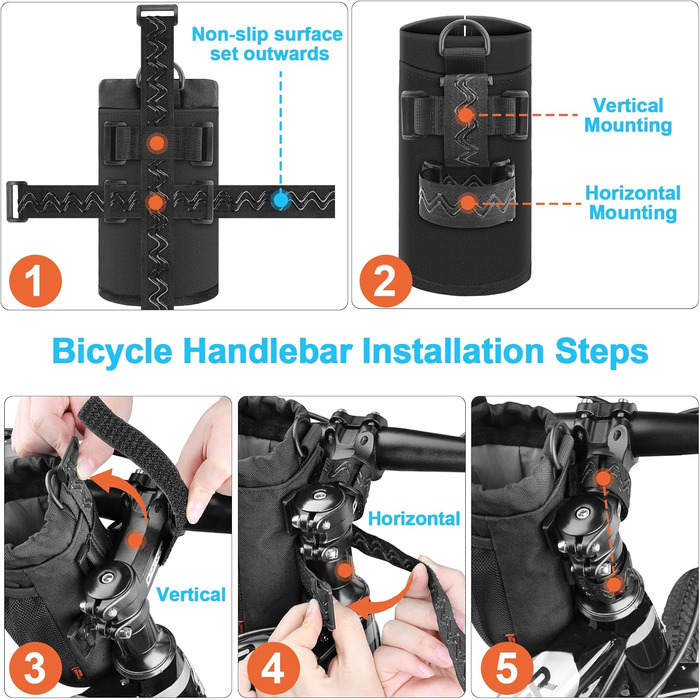 Non-slip surface set outwards

1

Vertical Mounting

Horizontal Mounting

2

Bicycle Handlebar Installation Steps

Vertical

3

Horizontal

4

5