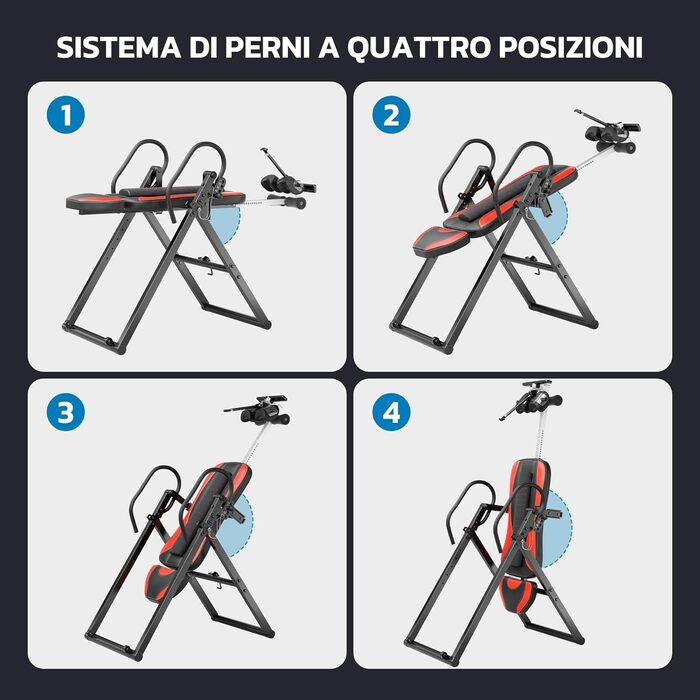 SISTEMA DI PERNI A QUATTRO POSIZIONI

1

2

3

4