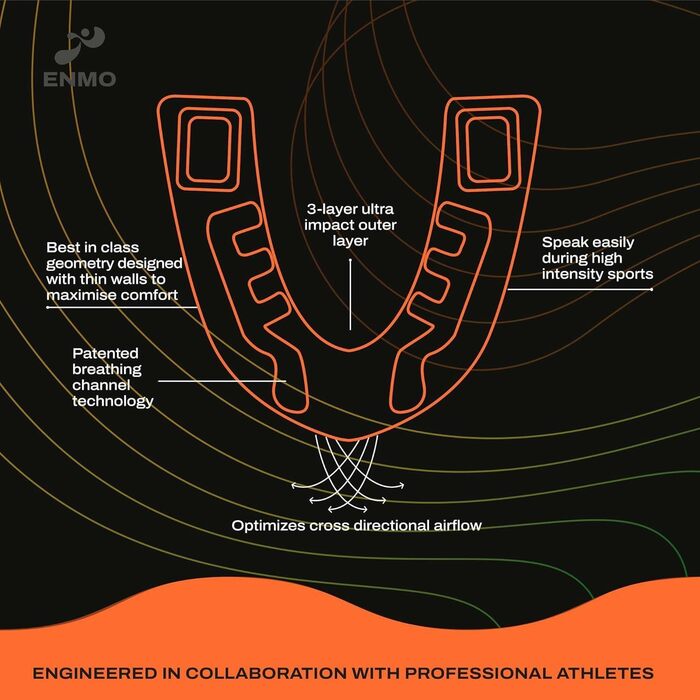 ENMO

3-layer ultra impact outer layer

Best in class geometry designed with thin walls to maximise comfort

Speak easily during high intensity sports

Patented breathing channel technology

Optimizes cross directional airflow

ENGINEERED IN COLLABORATION WITH PROFESSIONAL ATHLETES