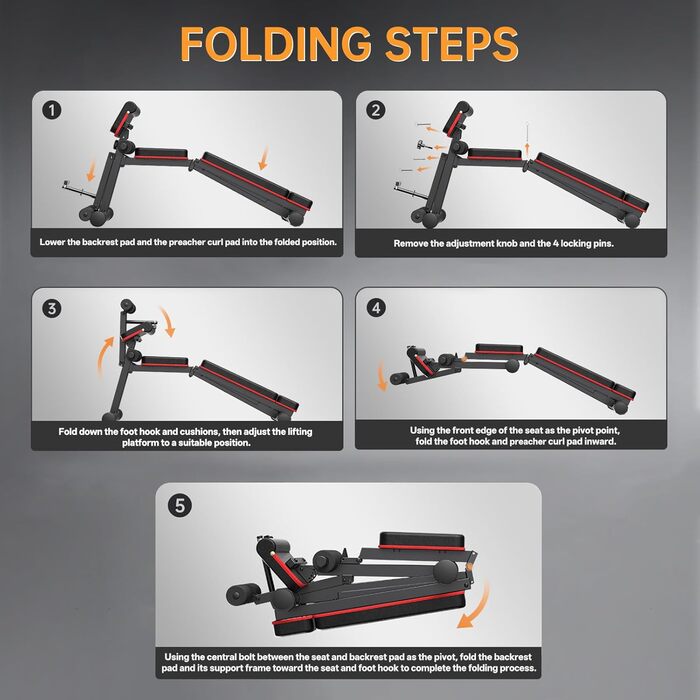 FOLDING STEPS

1
Lower the backrest pad and the preacher curl pad into the folded position.

2
Remove the adjustment knob and the 4 locking pins.

3
Fold down the foot hook and cushions, then adjust the lifting platform to a suitable position.

4
Using the front edge of the seat as the pivot point, fold the foot hook and preacher curl pad inward.

5
Using the central bolt between the seat and backrest pad as the pivot, fold the backrest pad and its support frame toward the seat and foot hook to complete the folding process.