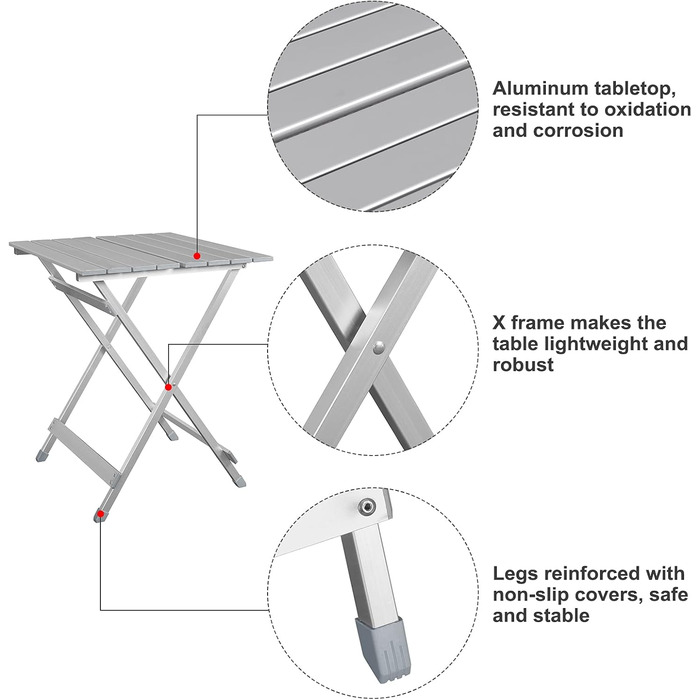 Aluminum tabletop, resistant to oxidation and corrosion

X frame makes the table lightweight and robust

Legs reinforced with non-slip covers, safe and stable