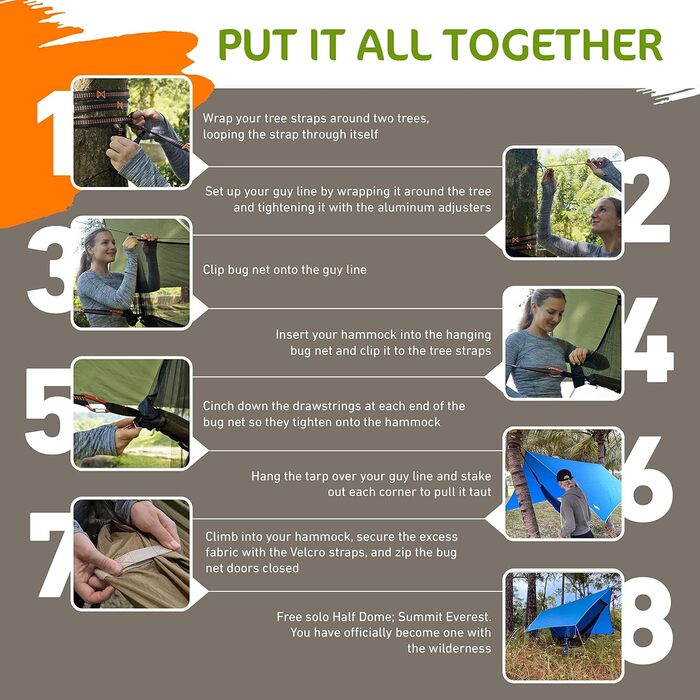 PUT IT ALL TOGETHER

1
Wrap your tree straps around two trees, looping the strap through itself

2
Set up your guy line by wrapping it around the tree and tightening it with the aluminum adjusters

3
Clip bug net onto the guy line

4
Insert your hammock into the hanging bug net and clip it to the tree straps

5
Cinch down the drawstrings at each end of the bug net so they tighten onto the hammock

6
Hang the tarp over your guy line and stake out each corner to pull it taut

7
Climb into your hammock, secure the excess fabric with the Velcro straps, and zip the bug net doors closed

8
Free solo Half Dome; Summit Everest. You have officially become one with the wilderness