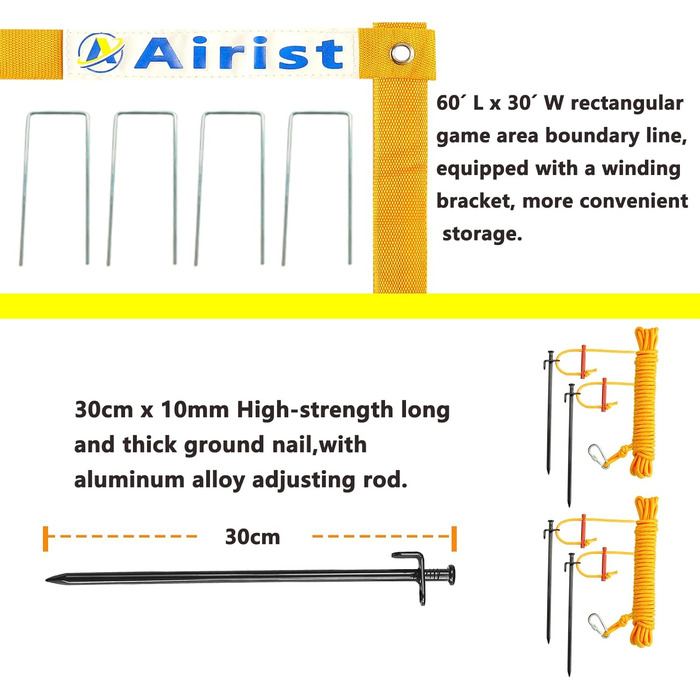 Airist

60´ L x 30´ W rectangular game area boundary line, equipped with a winding bracket, more convenient storage.

30cm x 10mm High-strength long and thick ground nail,with aluminum alloy adjusting rod.

30cm