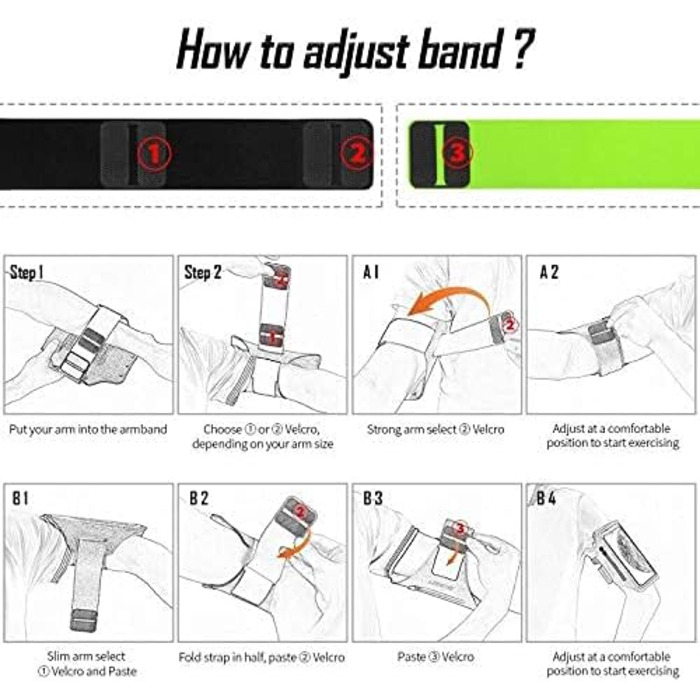 How to adjust band ?

①

②

③

Step 1

Put your arm into the armband

Step 2

Choose ① or ② Velcro, depending on your arm size

A 1

Strong arm select ② Velcro

A 2

Adjust at a comfortable position to start exercising

B 1

Slim arm select ① Velcro and Paste

B 2

Fold strap in half, paste ② Velcro

B 3

Paste ③ Velcro

B 4

Adjust at a comfortable position to start exercising