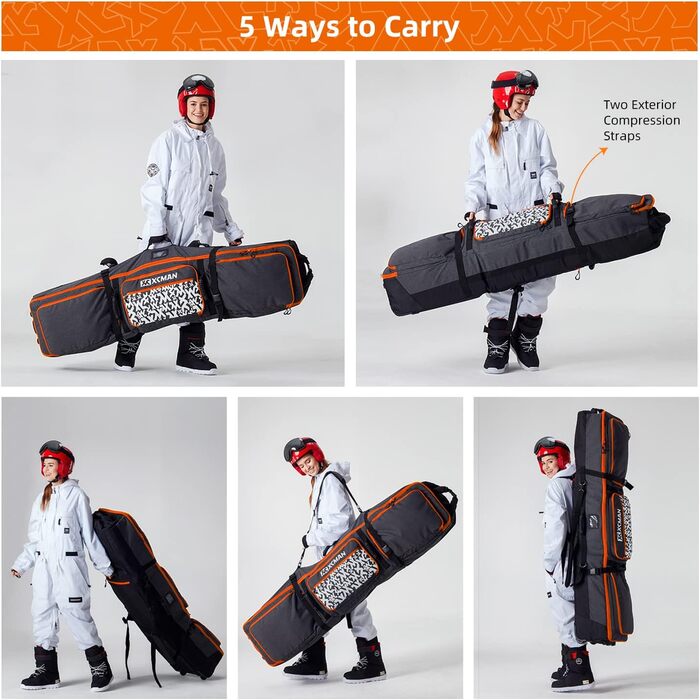 5 Ways to Carry

XCMAN

Two Exterior Compression Straps

XCMAN

XCMAN