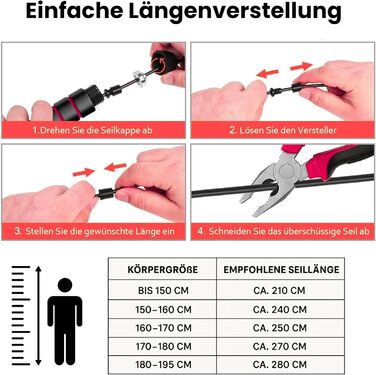 Einfache Längenverstellung

1.Drehen Sie die Seilkappe ab

2. Lösen Sie den Versteller

3. Stellen Sie die gewünschte Länge ein

4. Schneiden Sie das überschüssige Seil ab

| KÖRPERGRÖßE | EMPFOHLENE SEILLÄNGE |
|---|---|
| BIS 150 CM | CA. 210 CM |
| 150-160 CM | CA. 240 CM |
| 160-170 CM | CA. 250 CM |
| 170-180 CM | CA. 270 CM |
| 180-195 CM | CA. 280 CM |