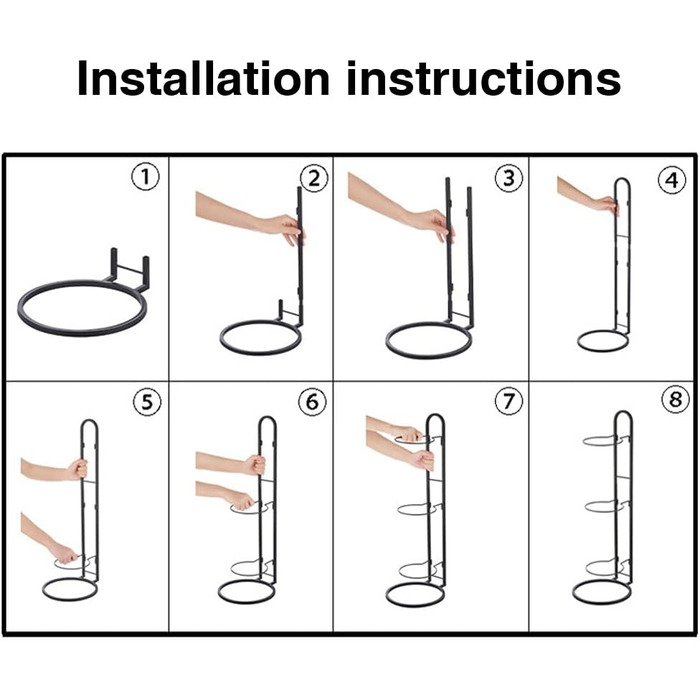 Installation instructions

1

2

3

4

5

6

7

8