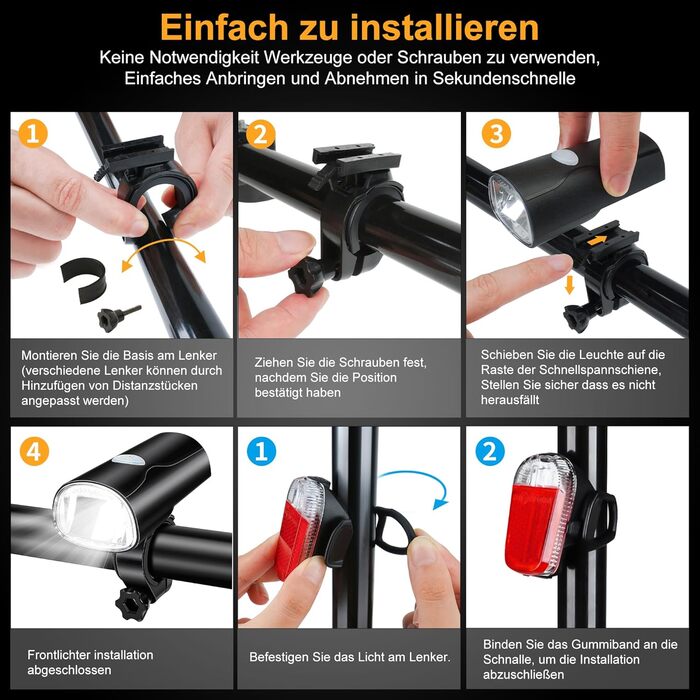 Einfach zu installieren

Keine Notwendigkeit Werkzeuge oder Schrauben zu verwenden, Einfaches Anbringen und Abnehmen in Sekundenschnelle

1

Montieren Sie die Basis am Lenker (verschiedene Lenker können durch Hinzufügen von Distanzstücken angepasst werden)

2

Ziehen Sie die Schrauben fest, nachdem Sie die Position bestätigt haben

3

Schieben Sie die Leuchte auf die Raste der Schnellspannschiene, Stellen Sie sicher dass es nicht herausfällt

4

Frontlichter installation abgeschlossen

1

Befestigen Sie das Licht am Lenker.

2

Binden Sie das Gummiband an die Schnalle, um die Installation abzuschließen