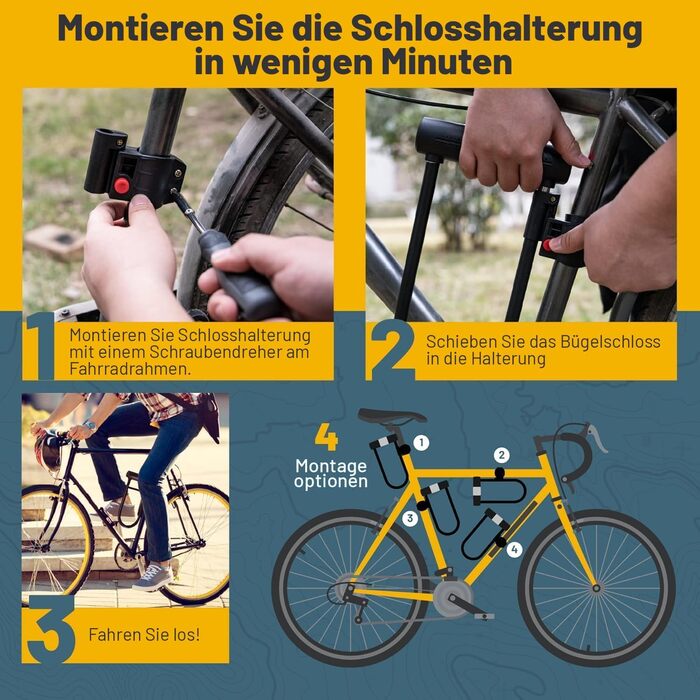 Montieren Sie die Schlosshalterung in wenigen Minuten

1 Montieren Sie Schlosshalterung mit einem Schraubendreher am Fahrradrahmen.

2 Schieben Sie das Bügelschloss in die Halterung

3 Fahren Sie los!

4 Montage optionen

1

2

3

4