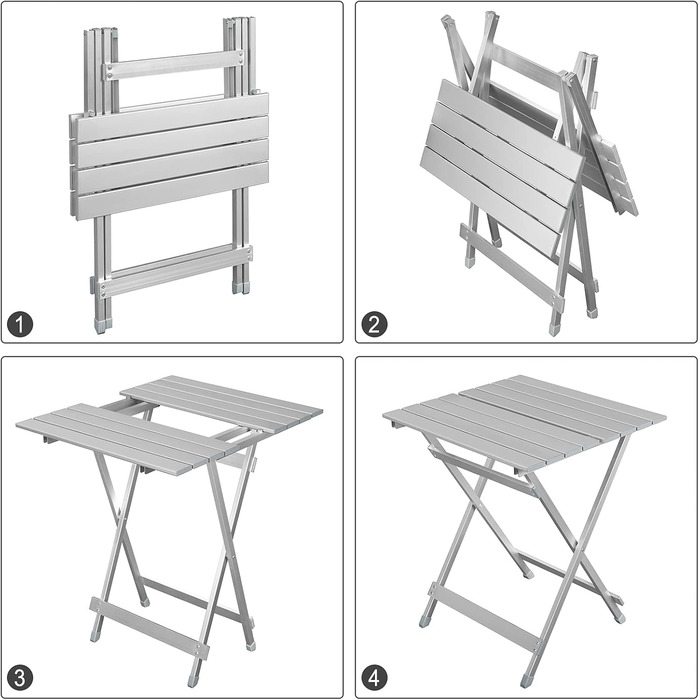 1

2

3

4