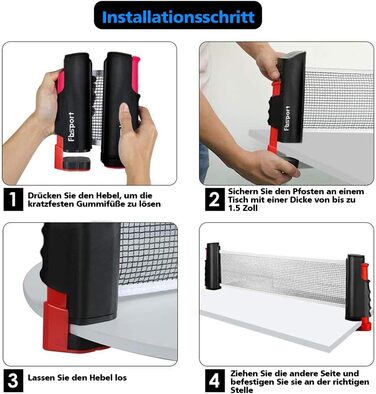 Installationsschritt

Fbsport

Fbsport

1 Drücken Sie den Hebel, um die kratzfesten Gummifüße zu lösen

2 Sichern Sie den Pfosten an einem Tisch mit einer Dicke von bis zu 1.5 Zoll

3 Lassen Sie den Hebel los

4 Ziehen Sie die andere Seite und befestigen Sie sie an der richtigen Stelle