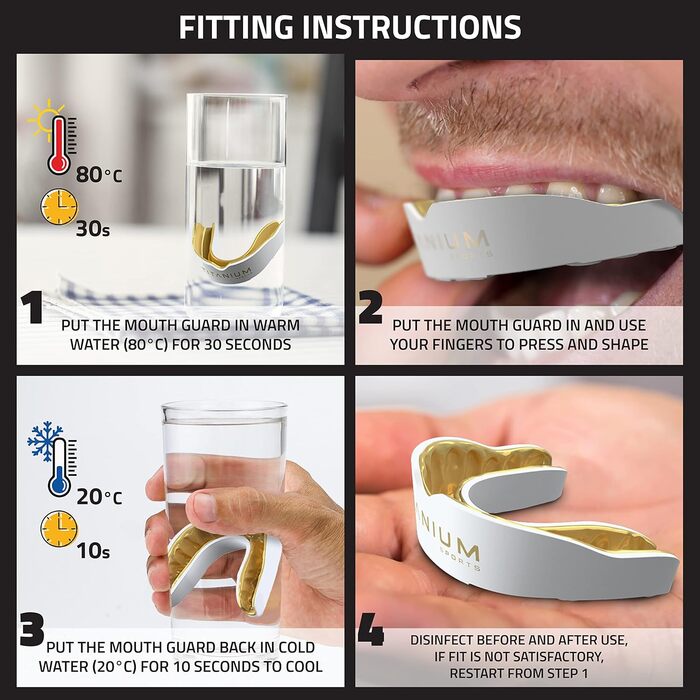 FITTING INSTRUCTIONS

80°C

30s

TITANIUM

1 PUT THE MOUTH GUARD IN WARM WATER (80°C) FOR 30 SECONDS

NIUM SPORTS

2 PUT THE MOUTH GUARD IN AND USE YOUR FINGERS TO PRESS AND SHAPE

20°C

10s

3 PUT THE MOUTH GUARD BACK IN COLD WATER (20°C) FOR 10 SECONDS TO COOL

NIUM SPORTS

4 DISINFECT BEFORE AND AFTER USE, IF FIT IS NOT SATISFACTORY, RESTART FROM STEP 1