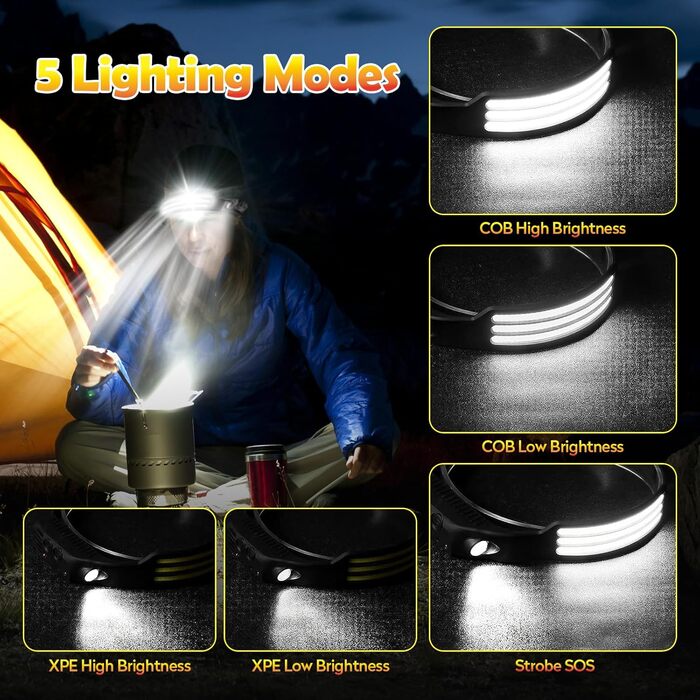 5 Lighting Modes

COB High Brightness

COB Low Brightness

XPE High Brightness

XPE Low Brightness

Strobe SOS