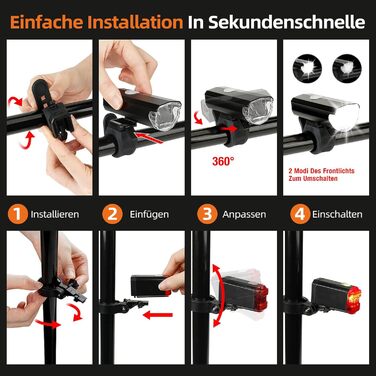 Einfache Installation In Sekundenschnelle

360°

2 Modi Des Frontlichts Zum Umschalten

1 Installieren

2 Einfügen

3 Anpassen

4 Einschalten