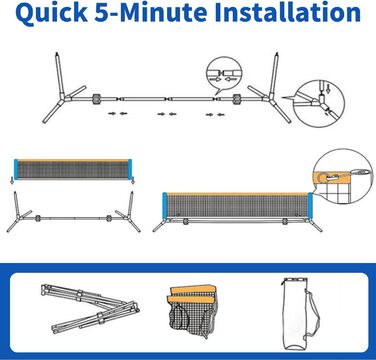 Quick 5-Minute Installation