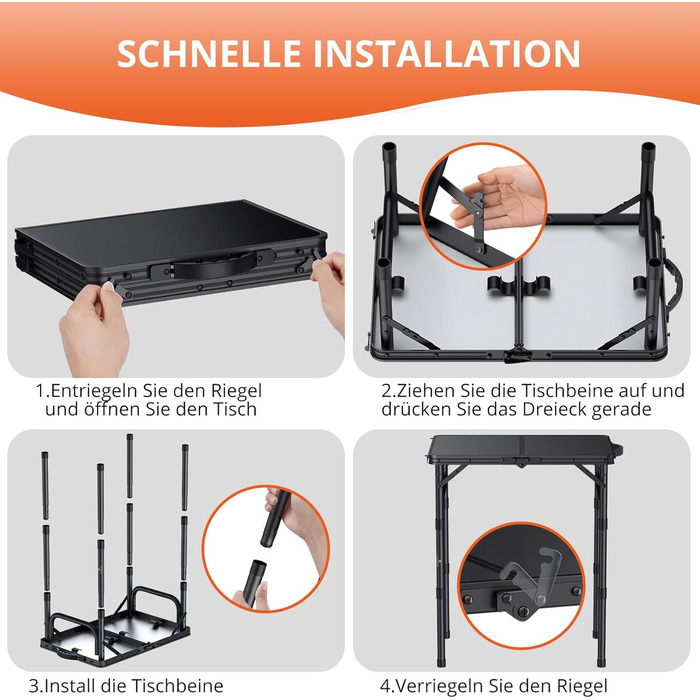 SCHNELLE INSTALLATION

1.Entriegeln Sie den Riegel und öffnen Sie den Tisch

2.Ziehen Sie die Tischbeine auf und drücken Sie das Dreieck gerade

3.Install die Tischbeine

4.Verriegeln Sie den Riegel