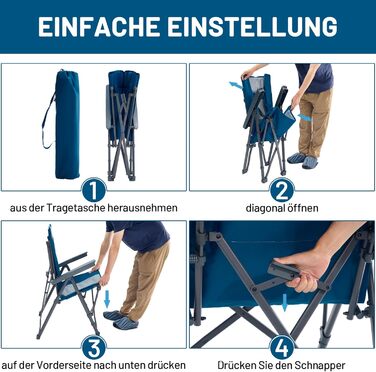 EINFACHE EINSTELLUNG

1
aus der Tragetasche herausnehmen

2
diagonal öffnen

3
auf der Vorderseite nach unten drücken

4
Drücken Sie den Schnapper