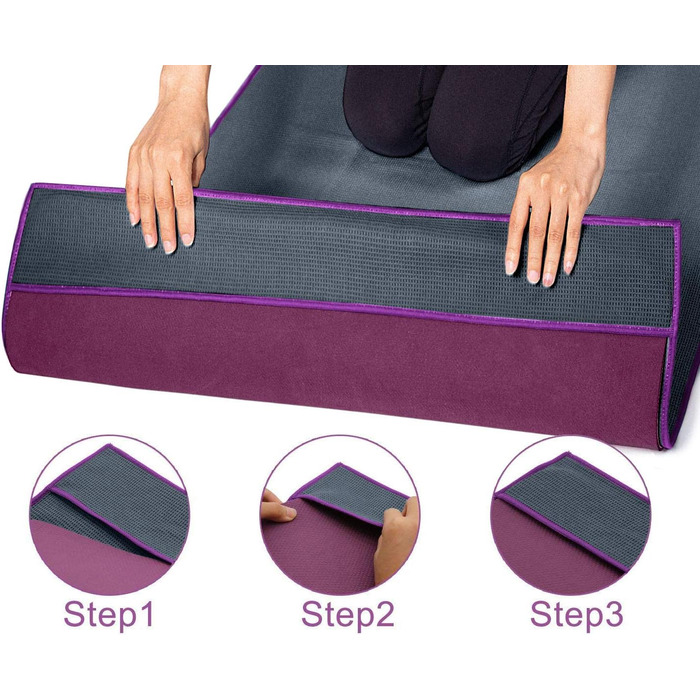 Step1

Step2

Step3