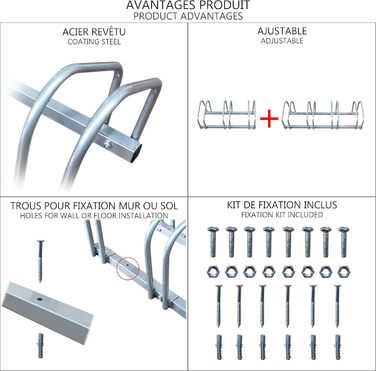 AVANTAGES PRODUIT
PRODUCT ADVANTAGES

ACIER REVÊTU
COATING STEEL

AJUSTABLE
ADJUSTABLE

TROUS POUR FIXATION MUR OU SOL
HOLES FOR WALL OR FLOOR INSTALLATION

KIT DE FIXATION INCLUS
FIXATION KIT INCLUDED