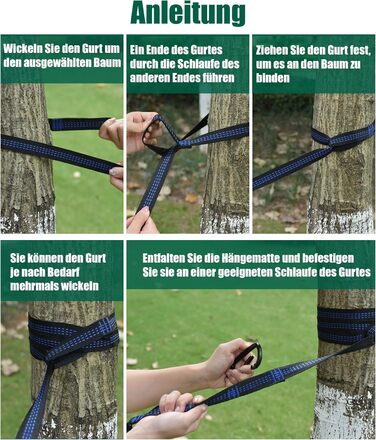 Anleitung

Wickeln Sie den Gurt um den ausgewählten Baum

Ein Ende des Gurtes durch die Schlaufe des anderen Endes führen

Ziehen Sie den Gurt fest, um es an den Baum zu binden

Sie können den Gurt je nach Bedarf mehrmals wickeln

Entfalten Sie die Hängematte und befestigen Sie sie an einer geeigneten Schlaufe des Gurtes