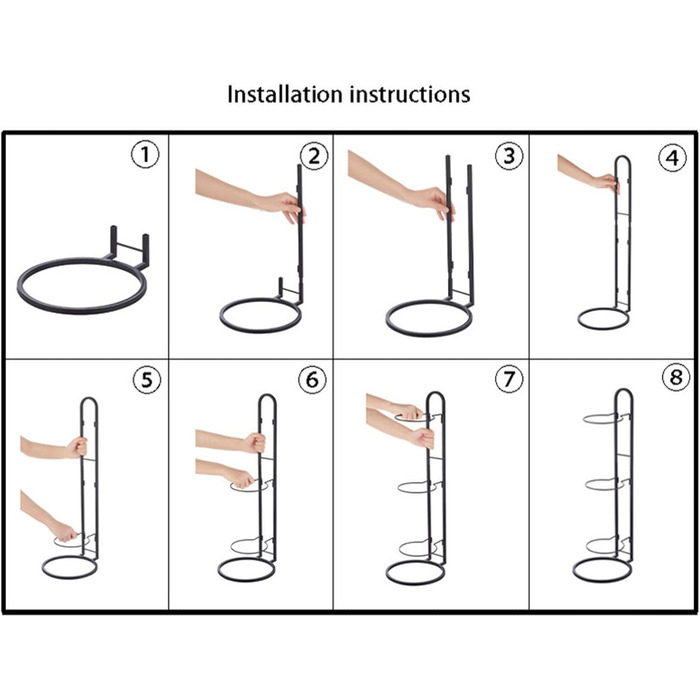 Installation instructions

1

2

3

4

5

6

7

8