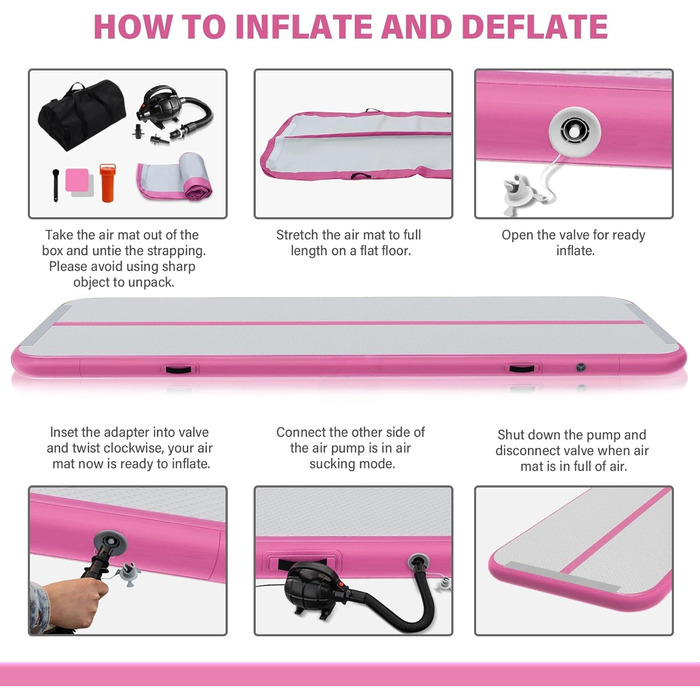 HOW TO INFLATE AND DEFLATE

Take the air mat out of the box and untie the strapping. Please avoid using sharp object to unpack.

Stretch the air mat to full length on a flat floor.

Open the valve for ready inflate.

Inset the adapter into valve and twist clockwise, your air mat now is ready to inflate.

Connect the other side of the air pump is in air sucking mode.

Shut down the pump and disconnect valve when air mat is in full of air.