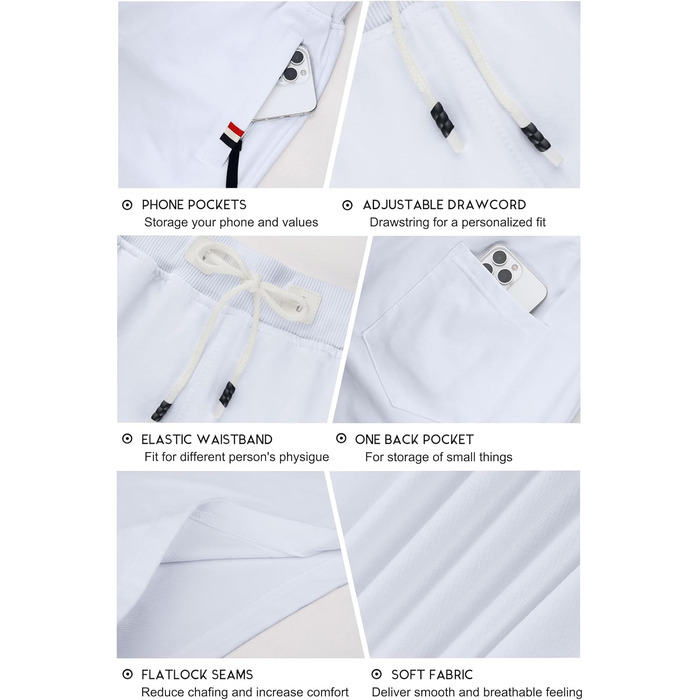 PHONE POCKETS
Storage your phone and values

ADJUSTABLE DRAWCORD
Drawstring for a personalized fit

ELASTIC WAISTBAND
Fit for different person's physigue

ONE BACK POCKET
For storage of small things

FLATLOCK SEAMS
Reduce chafing and increase comfort

SOFT FABRIC
Deliver smooth and breathable feeling