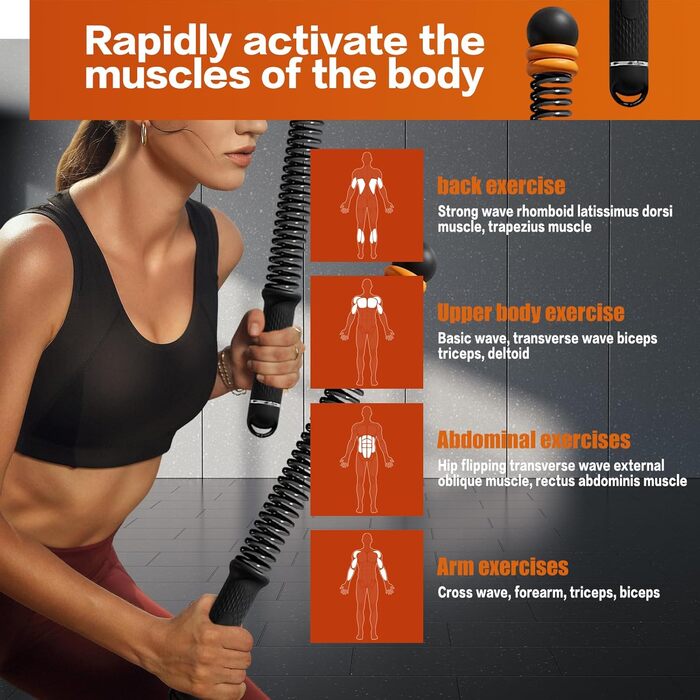 Rapidly activate the muscles of the body

back exercise
Strong wave rhomboid latissimus dorsi muscle, trapezius muscle

Upper body exercise
Basic wave, transverse wave biceps triceps, deltoid

Abdominal exercises
Hip flipping transverse wave external oblique muscle, rectus abdominis muscle

Arm exercises
Cross wave, forearm, triceps, biceps