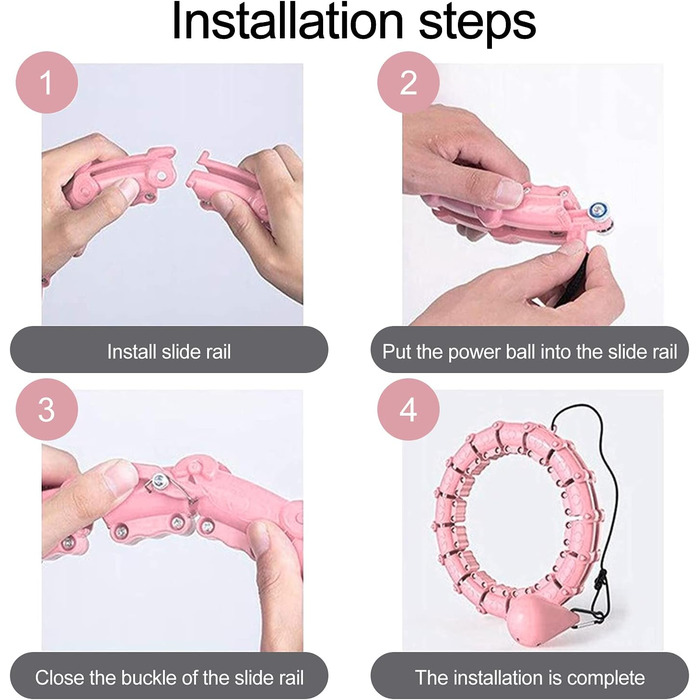 Installation steps

1

Install slide rail

2

Put the power ball into the slide rail

3

Close the buckle of the slide rail

4

The installation is complete