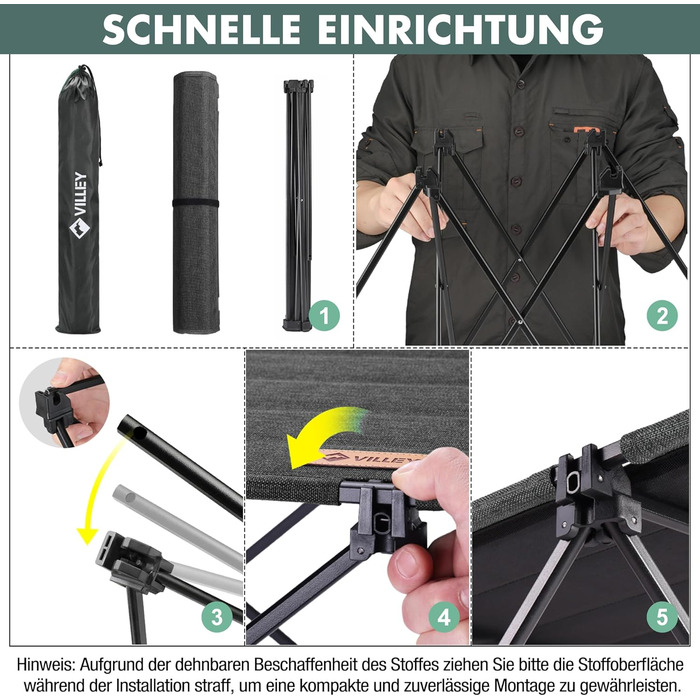 SCHNELLE EINRICHTUNG

VILLEY

1

2

3

VILLEY

4

5

Hinweis: Aufgrund der dehnbaren Beschaffenheit des Stoffes ziehen Sie bitte die Stoffoberfläche während der Installation straff, um eine kompakte und zuverlässige Montage zu gewährleisten.