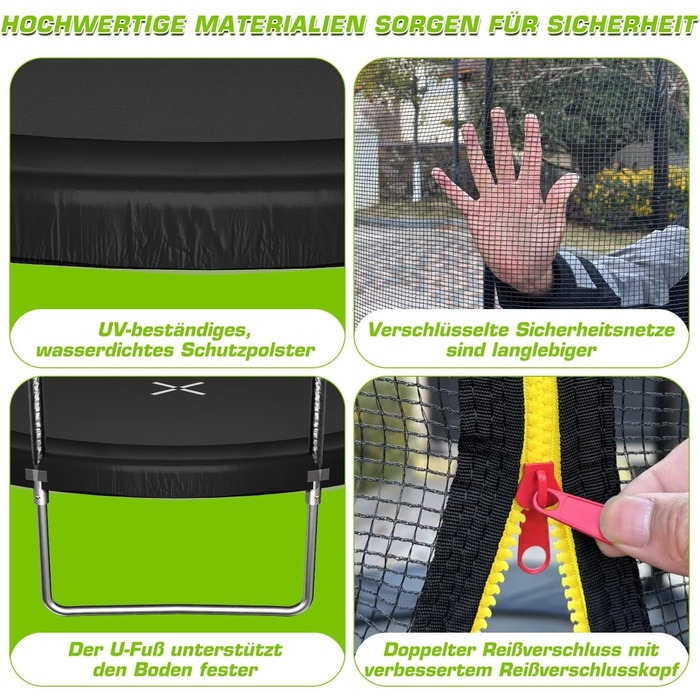 HOCHWERTIGE MATERIALIEN SORGEN FÜR SICHERHEIT

UV-beständiges, wasserdichtes Schutzpolster

Verschlüsselte Sicherheitsnetze sind langlebiger

Der U-Fuß unterstützt den Boden fester

Doppelter Reißverschluss mit verbessertem Reißverschlusskopf