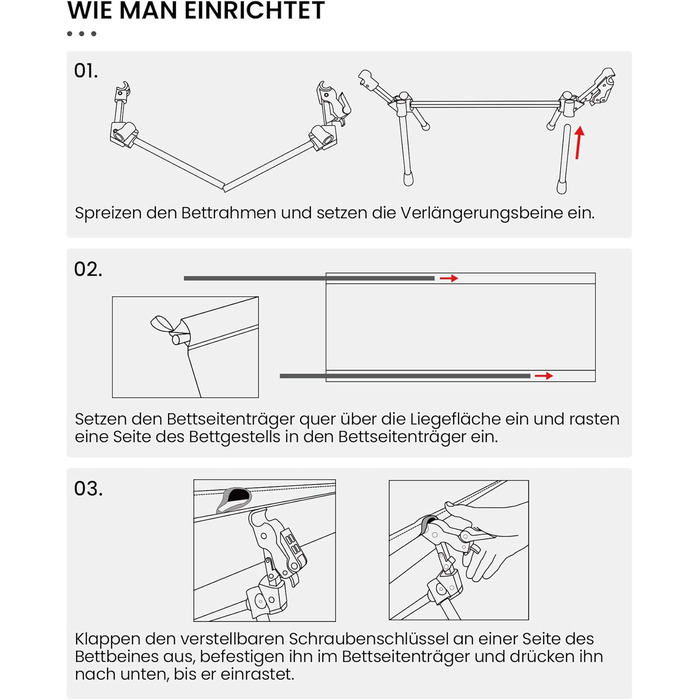 WIE MAN EINRICHTET

01.

Spreizen den Bettrahmen und setzen die Verlängerungsbeine ein.

02.

Setzen den Bettseitenträger quer über die Liegefläche ein und rasten eine Seite des Bettgestells in den Bettseitenträger ein.

03.

Klappen den verstellbaren Schraubenschlüssel an einer Seite des Bettbeines aus, befestigen ihn im Bettseitenträger und drücken ihn nach unten, bis er einrastet.