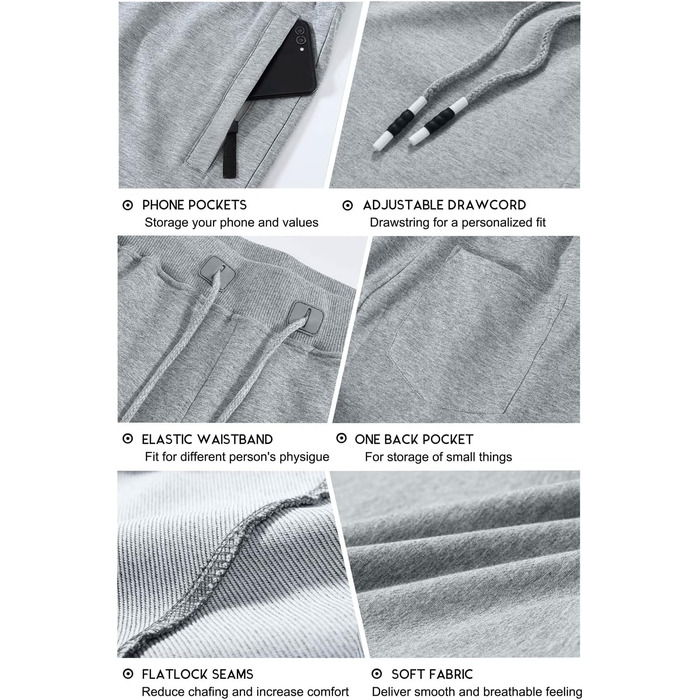 PHONE POCKETS
Storage your phone and values

ADJUSTABLE DRAWCORD
Drawstring for a personalized fit

ELASTIC WAISTBAND
Fit for different person's physigue

ONE BACK POCKET
For storage of small things

FLATLOCK SEAMS
Reduce chafing and increase comfort

SOFT FABRIC
Deliver smooth and breathable feeling