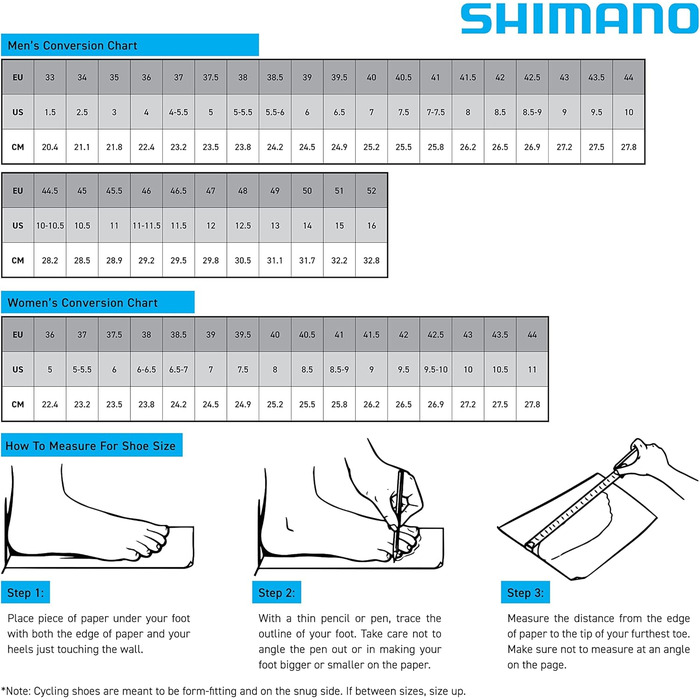 SHIMANO

Men's Conversion Chart

| EU | 33 | 34 | 35 | 36 | 37 | 37.5 | 38 | 38.5 | 39 | 39.5 | 40 | 40.5 | 41 | 41.5 | 42 | 42.5 | 43 | 43.5 | 44 |
|---|---|---|---|---|---|---|---|---|---|---|---|---|---|---|---|---|---|---|---|
| US | 1.5 | 2.5 | 3 | 4 | 4-5.5 | 5 | 5-5.5 | 5.5-6 | 6 | 6.5 | 7 | 7.5 | 7-7.5 | 8 | 8.5 | 8.5-9 | 9 | 9.5 | 10 |
| CM | 20.4 | 21.1 | 21.8 | 22.4 | 23.2 | 23.5 | 23.8 | 24.2 | 24.5 | 24.9 | 25.2 | 25.5 | 25.8 | 26.2 | 26.5 | 26.9 | 27.2 | 27.5 | 27.8 |

| EU | 44.5 | 45 | 45.5 | 46 | 46.5 | 47 | 48 | 49 | 50 | 51 | 52 |
|---|---|---|---|---|---|---|---|---|---|---|---|
| US | 10-10.5 | 10.5 | 11 | 11-11.5 | 11.5 | 12 | 12.5 | 13 | 14 | 15 | 16 |
| CM | 28.2 | 28.5 | 28.9 | 29.2 | 29.5 | 29.8 | 30.5 | 31.1 | 31.7 | 32.2 | 32.8 |

Women's Conversion Chart

| EU | 36 | 37 | 37.5 | 38 | 38.5 | 39 | 39.5 | 40 | 40.5 | 41 | 41.5 | 42 | 42.5 | 43 | 43.5 | 44 |
|---|---|---|---|---|---|---|---|---|---|---|---|---|---|---|---|---|
| US | 5 | 5-5.5 | 6 | 6-6.5 | 6.5-7 | 7 | 7.5 | 8 | 8.5 | 8.5-9 | 9 | 9.5 | 9.5-10 | 10 | 10.5 | 11 |
| CM | 22.4 | 23.2 | 23.5 | 23.8 | 24.2 | 24.5 | 24.9 | 25.2 | 25.5 | 25.8 | 26.2 | 26.5 | 26.9 | 27.2 | 27.5 | 27.8 |

How To Measure For Shoe Size

Step 1:

Place piece of paper under your foot with both the edge of paper and your heels just touching the wall.

Step 2:

With a thin pencil or pen, trace the outline of your foot. Take care not to angle the pen out or in making your foot bigger or smaller on the paper.

Step 3:

Measure the distance from the edge of paper to the tip of your furthest toe. Make sure not to measure at an angle on the page.

*Note: Cycling shoes are meant to be form-fitting and on the snug side. If between sizes, size up.