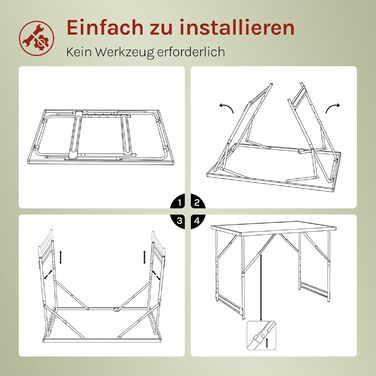 Einfach zu installieren

Kein Werkzeug erforderlich

1 2
3 4