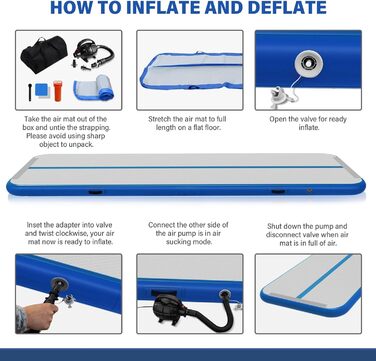 HOW TO INFLATE AND DEFLATE

Take the air mat out of the box and untie the strapping. Please avoid using sharp object to unpack.

Stretch the air mat to full length on a flat floor.

Open the valve for ready inflate.

Inset the adapter into valve and twist clockwise, your air mat now is ready to inflate.

Connect the other side of the air pump is in air sucking mode.

Shut down the pump and disconnect valve when air mat is in full of air.