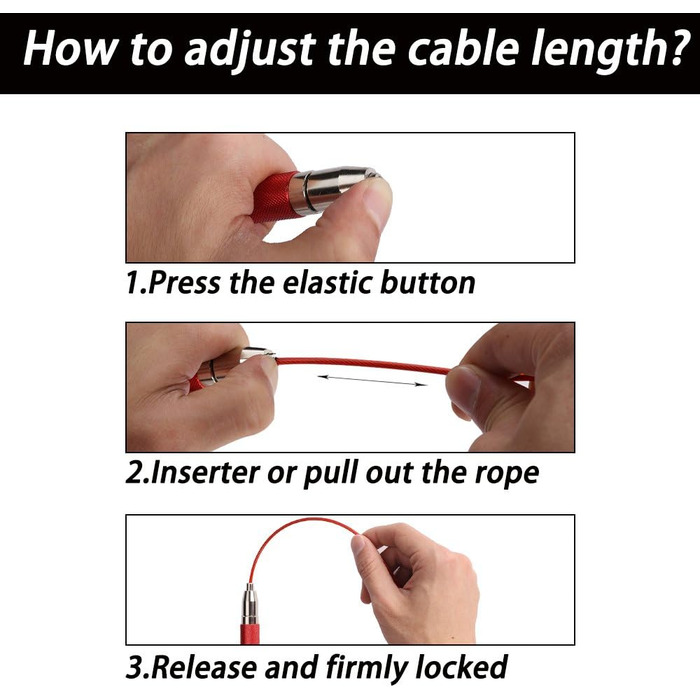 How to adjust the cable length?

1.Press the elastic button

2.Inserter or pull out the rope

3.Release and firmly locked