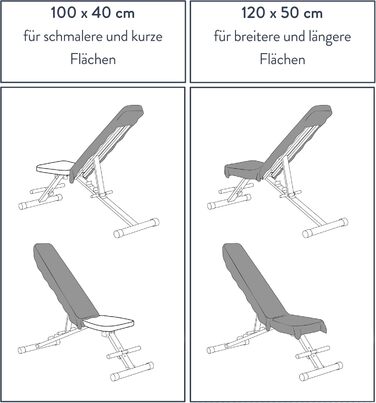 100 x 40 cm
für schmalere und kurze Flächen

120 x 50 cm
für breitere und längere Flächen