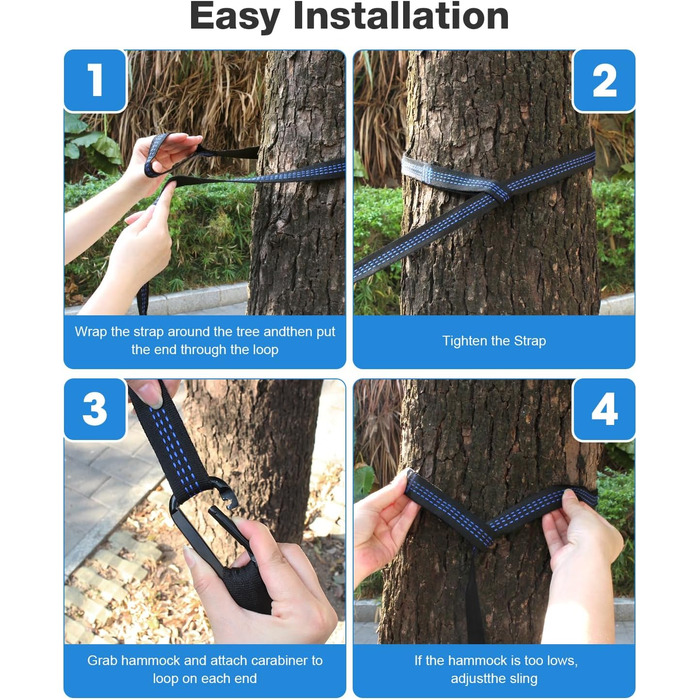 Easy Installation

1

Wrap the strap around the tree andthen put the end through the loop

2

Tighten the Strap

3

Grab hammock and attach carabiner to loop on each end

4

If the hammock is too lows, adjustthe sling