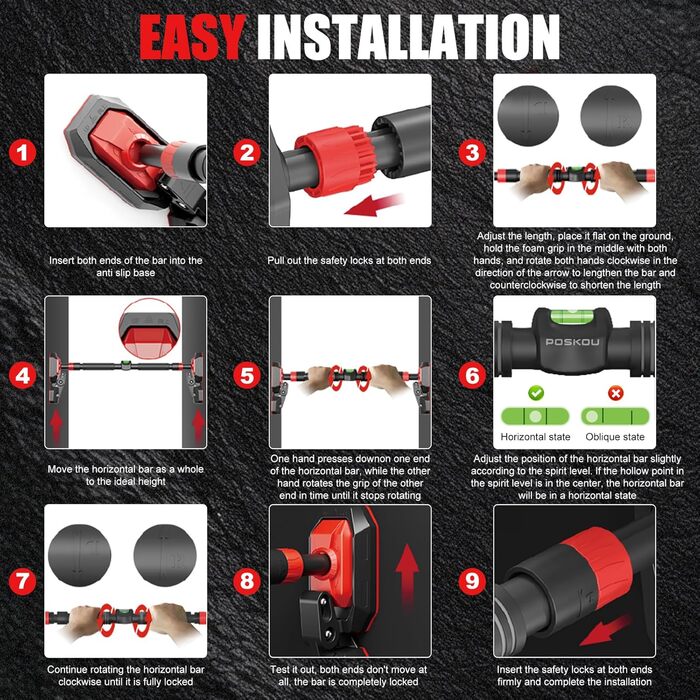 EASY INSTALLATION

1

Insert both ends of the bar into the anti slip base

2

Pull out the safety locks at both ends

3

Adjust the length, place it flat on the ground, hold the foam grip in the middle with both hands, and rotate both hands clockwise in the direction of the arrow to lengthen the bar and counterclockwise to shorten the length

4

Move the horizontal bar as a whole to the ideal height

5

One hand presses downon one end of the horizontal bar, while the other hand rotates the grip of the other end in time until it stops rotating

6

POSKOU

Horizontal state

Oblique state

Adjust the position of the horizontal bar slightly according to the spirit level. If the hollow point in the spirit level is in the center, the horizontal bar will be in a horizontal state

7

Continue rotating the horizontal bar clockwise until it is fully locked

8

Test it out, both ends don't move at all, the bar is completely locked

9

Insert the safety locks at both ends firmly and complete the installation