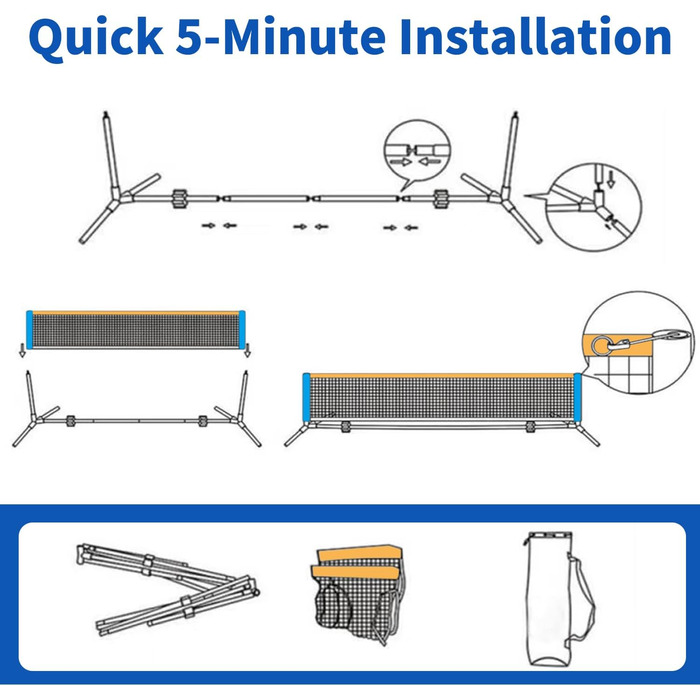 Quick 5-Minute Installation