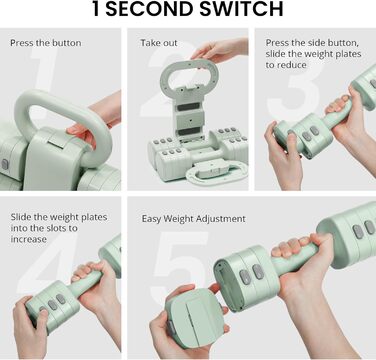 1 SECOND SWITCH

1
Press the button

2
Take out

3
Press the side button, slide the weight plates to reduce

4
Slide the weight plates into the slots to increase

5
Easy Weight Adjustment