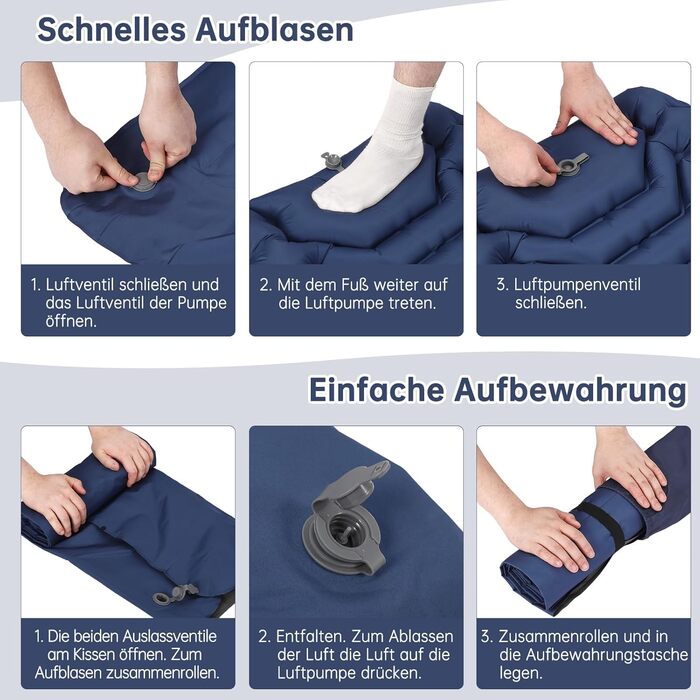 Schnelles Aufblasen

1. Luftventil schließen und das Luftventil der Pumpe öffnen.

2. Mit dem Fuß weiter auf die Luftpumpe treten.

3. Luftpumpenventil schließen.

Einfache Aufbewahrung

1. Die beiden Auslassventile am Kissen öffnen. Zum Aufblasen zusammenrollen.

2. Entfalten. Zum Ablassen der Luft die Luft auf die Luftpumpe drücken.

3. Zusammenrollen und in die Aufbewahrungstasche legen.