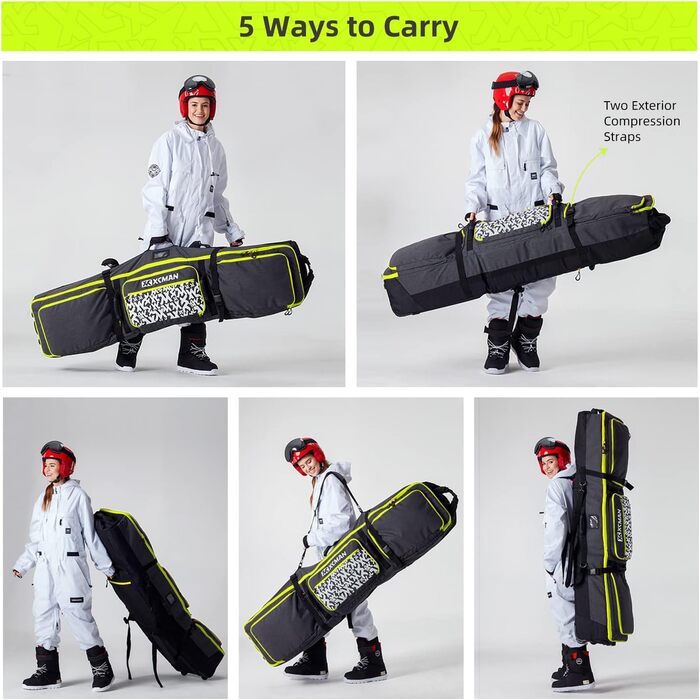 5 Ways to Carry

XCMAN

Two Exterior Compression Straps

XCMAN

XCMAN