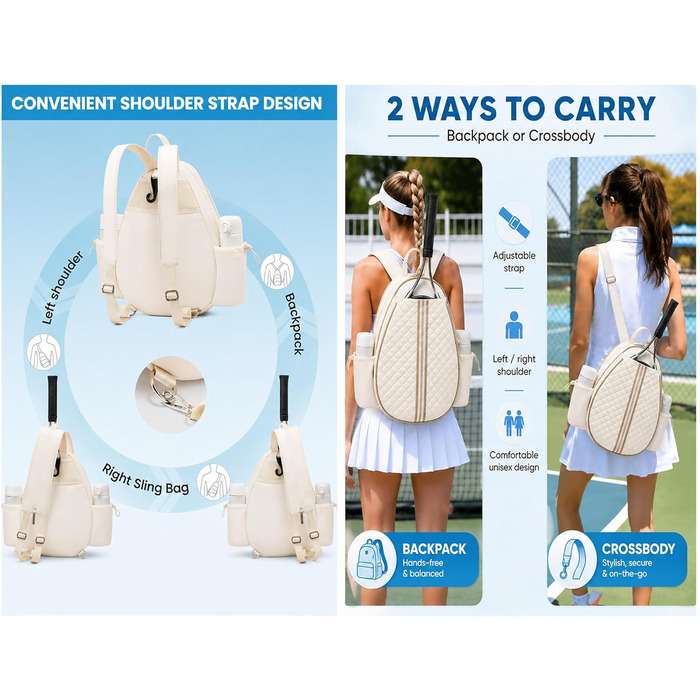 CONVENIENT SHOULDER STRAP DESIGN

Left shoulder

Backpack

Right Sling Bag

2 WAYS TO CARRY

Backpack or Crossbody

Adjustable strap

Left / right shoulder

Comfortable unisex design

BACKPACK
Hands-free
& balanced

CROSSBODY
Stylish, secure
& on-the-go