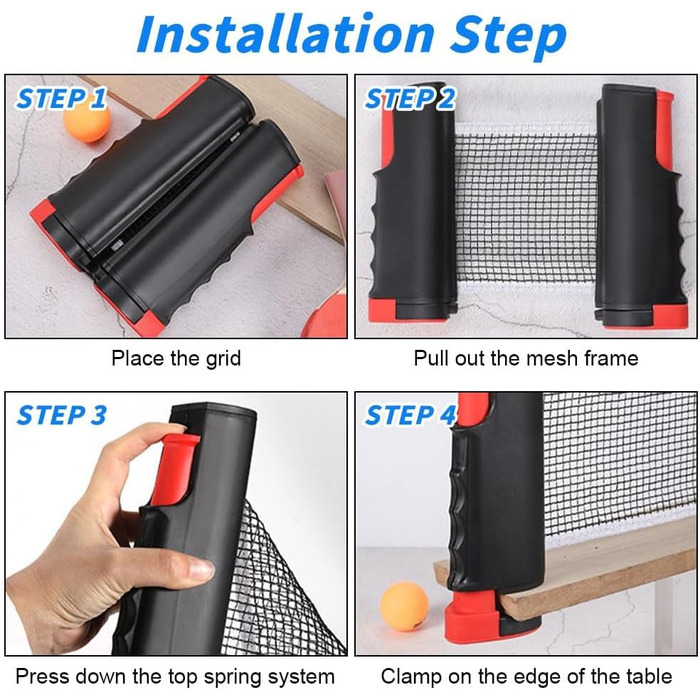 Installation Step

STEP 1

Place the grid

STEP 2

Pull out the mesh frame

STEP 3

Press down the top spring system

STEP 4

Clamp on the edge of the table